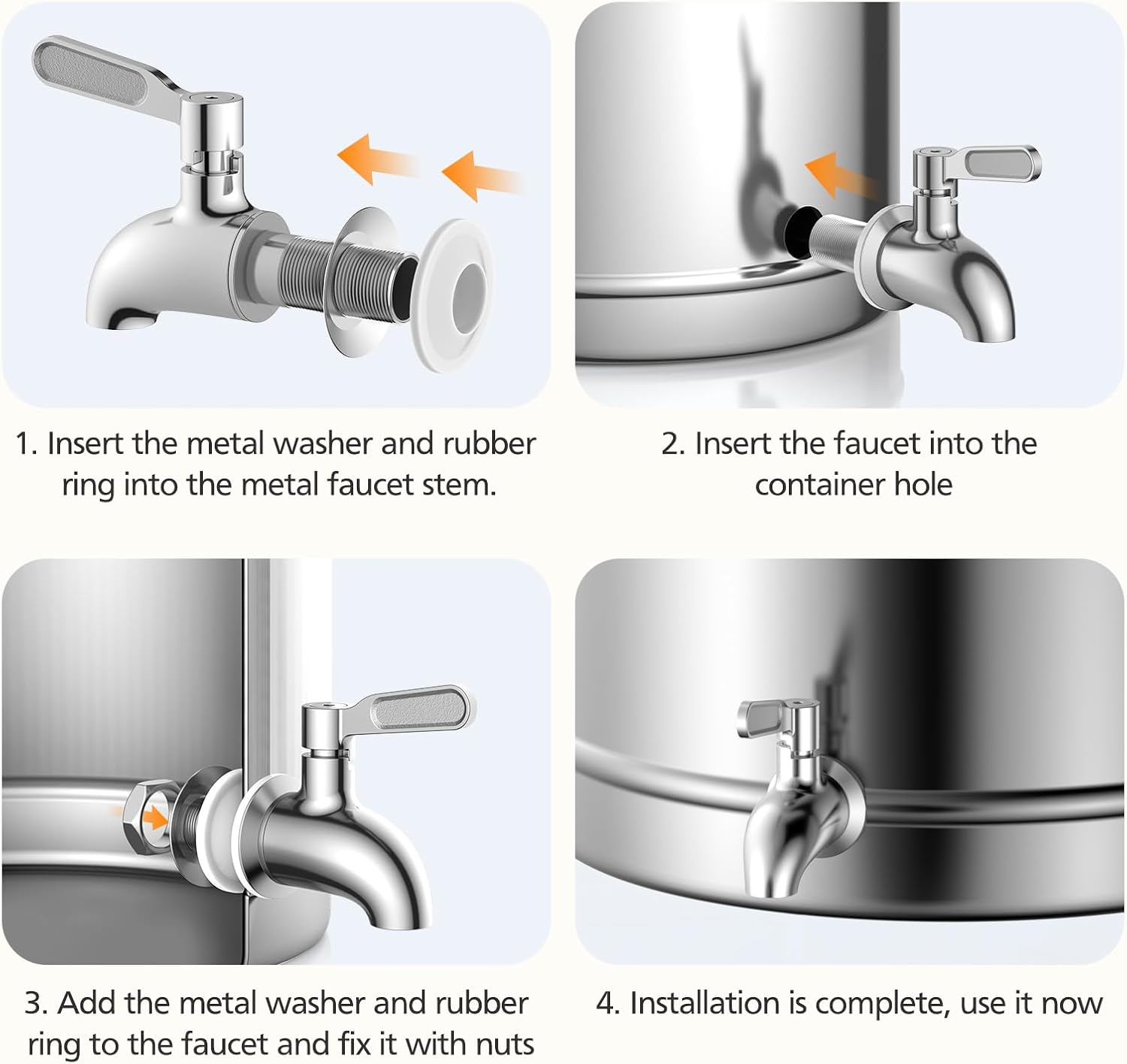 1. Insert the metal washer and rubber ring into the metal faucet stem.

2. Insert the faucet into the container hole

3. Add the metal washer and rubber ring to the faucet and fix it with nuts

4. Installation is complete, use it now