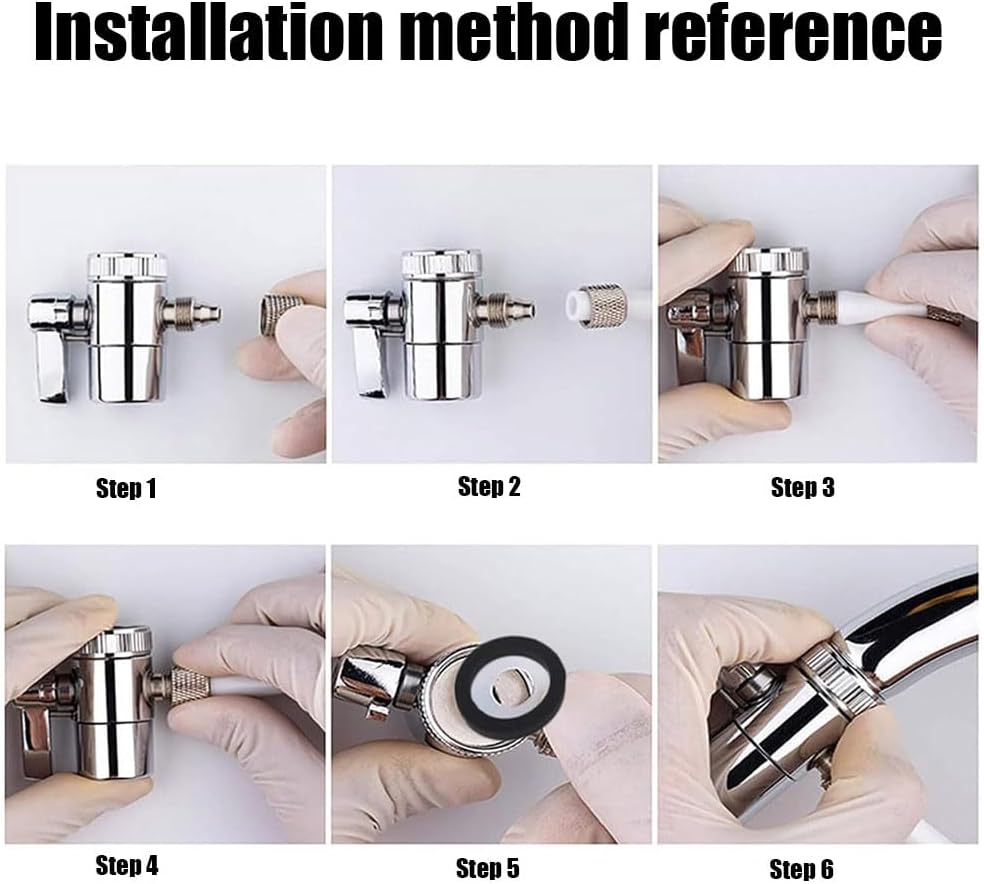 Installation method reference

Step 1

Step 2

Step 3

Step 4

Step 5

Step 6